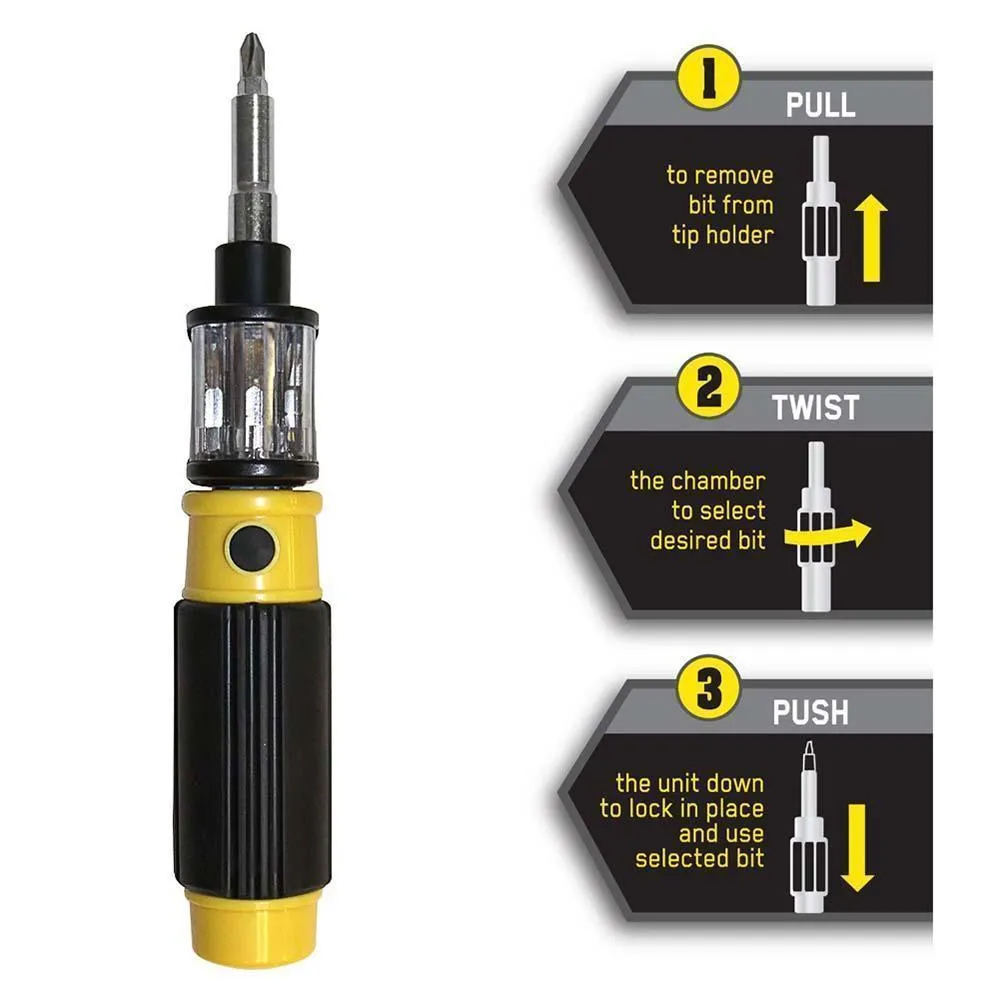 1
PULL
to remove bit from tip holder

2
TWIST
the chamber to select desired bit

3
PUSH
the unit down to lock in place and use selected bit